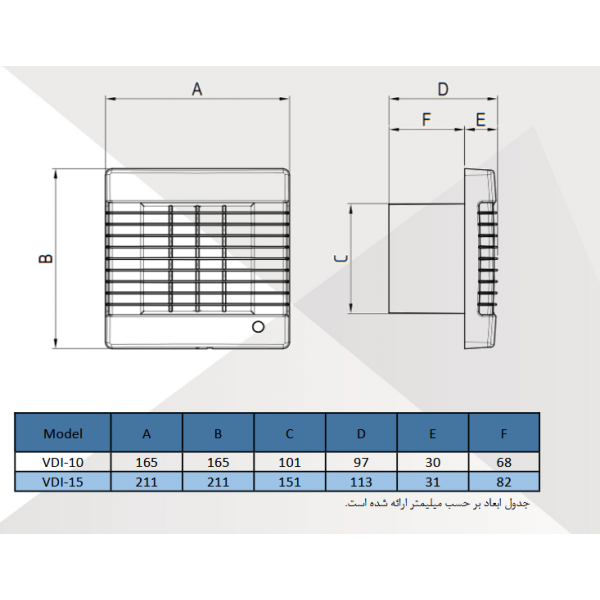 A

B

D

F

E

C

| Model | A | B | C | D | E | F |
|---|---|---|---|---|---|---|
| VDI-10 | 165 | 165 | 101 | 97 | 30 | 68 |
| VDI-15 | 211 | 211 | 151 | 113 | 31 | 82 |

جدول ابعاد بر حسب میلیمتر ارائه شده است.